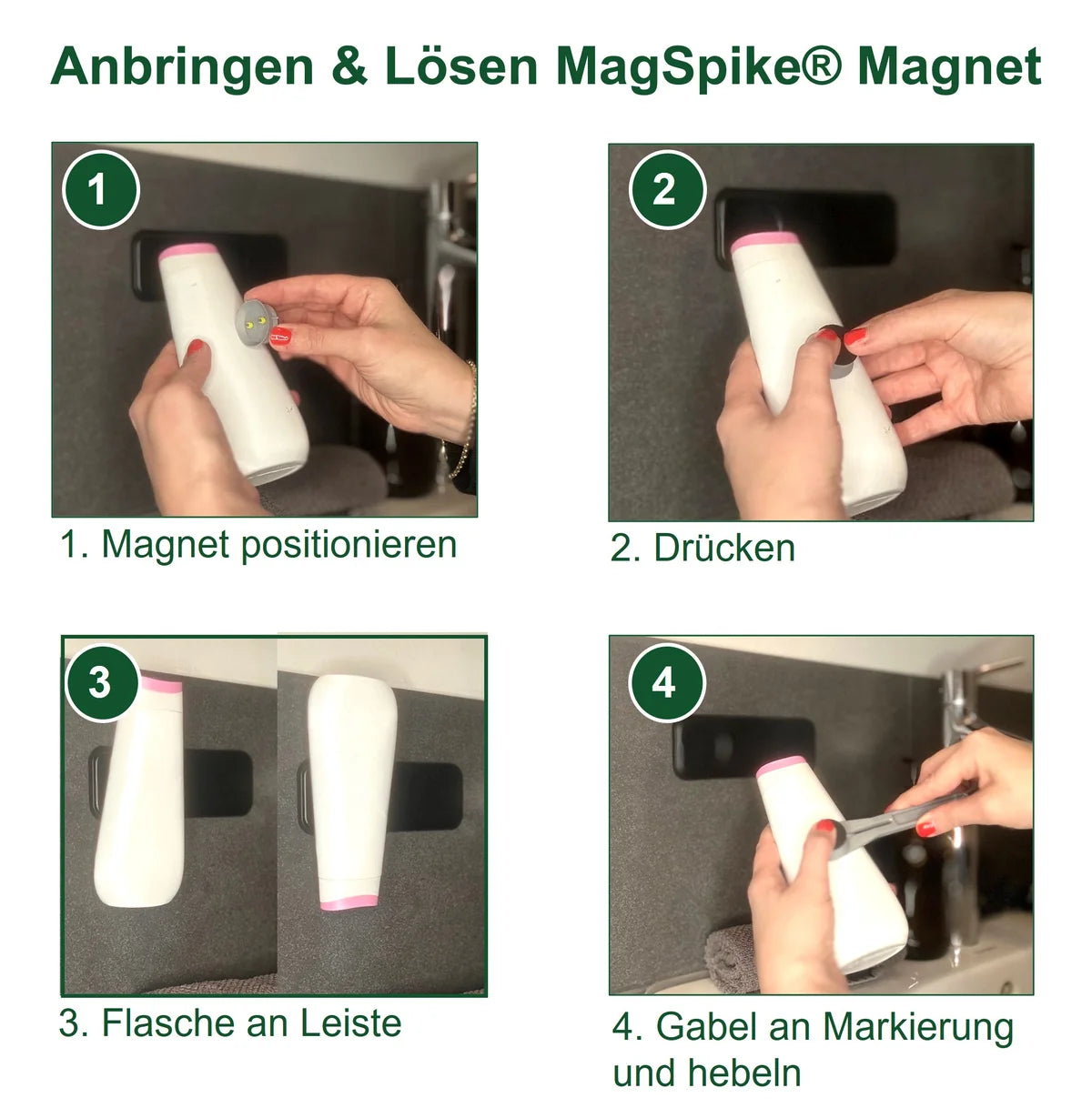 Anbringen & Lösen MagSpike® Magnet

1

1. Magnet positionieren

2

2. Drücken

3

3. Flasche an Leiste

4

4. Gabel an Markierung und hebeln