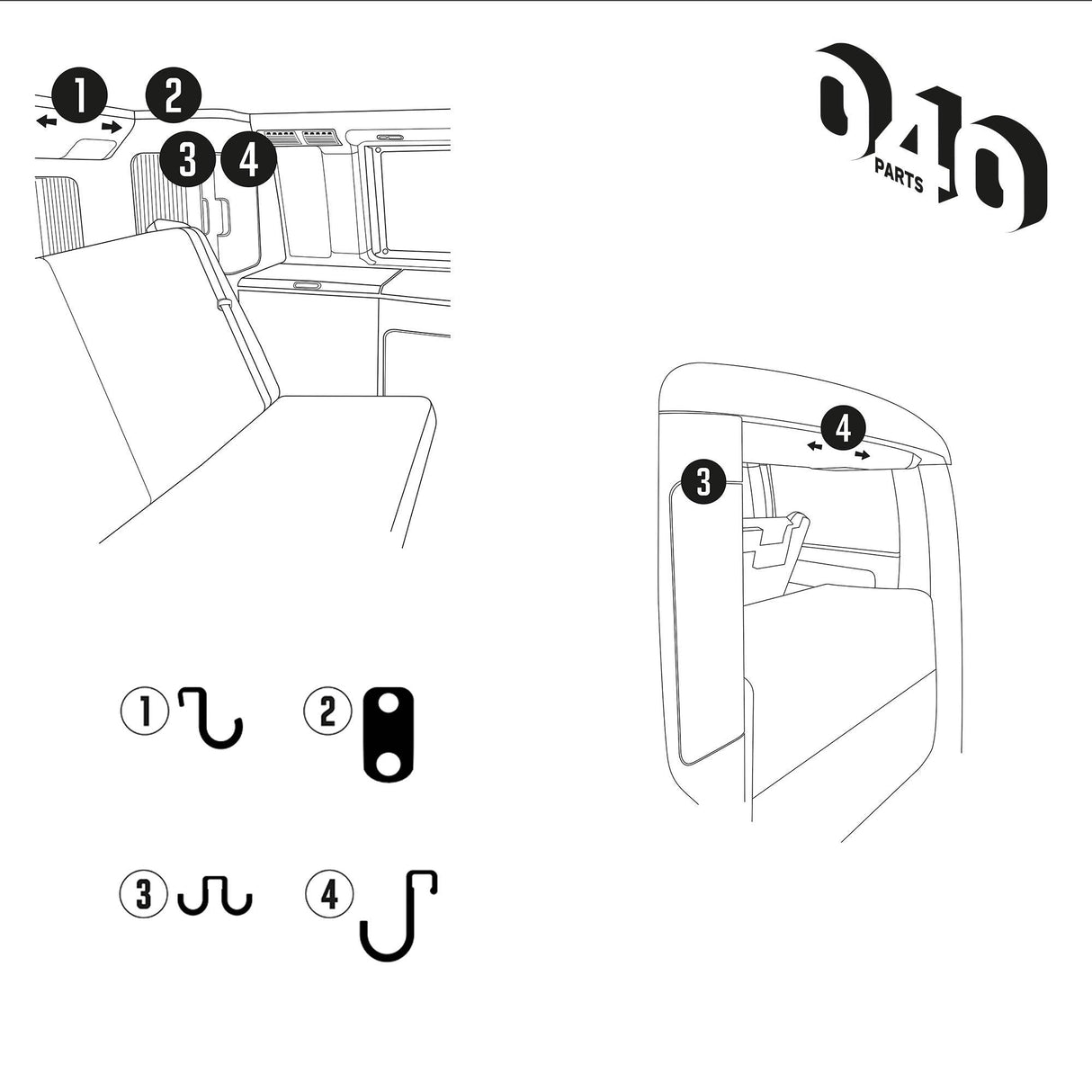 1
2
3
4

040 PARTS

4
3

1
2
3
4